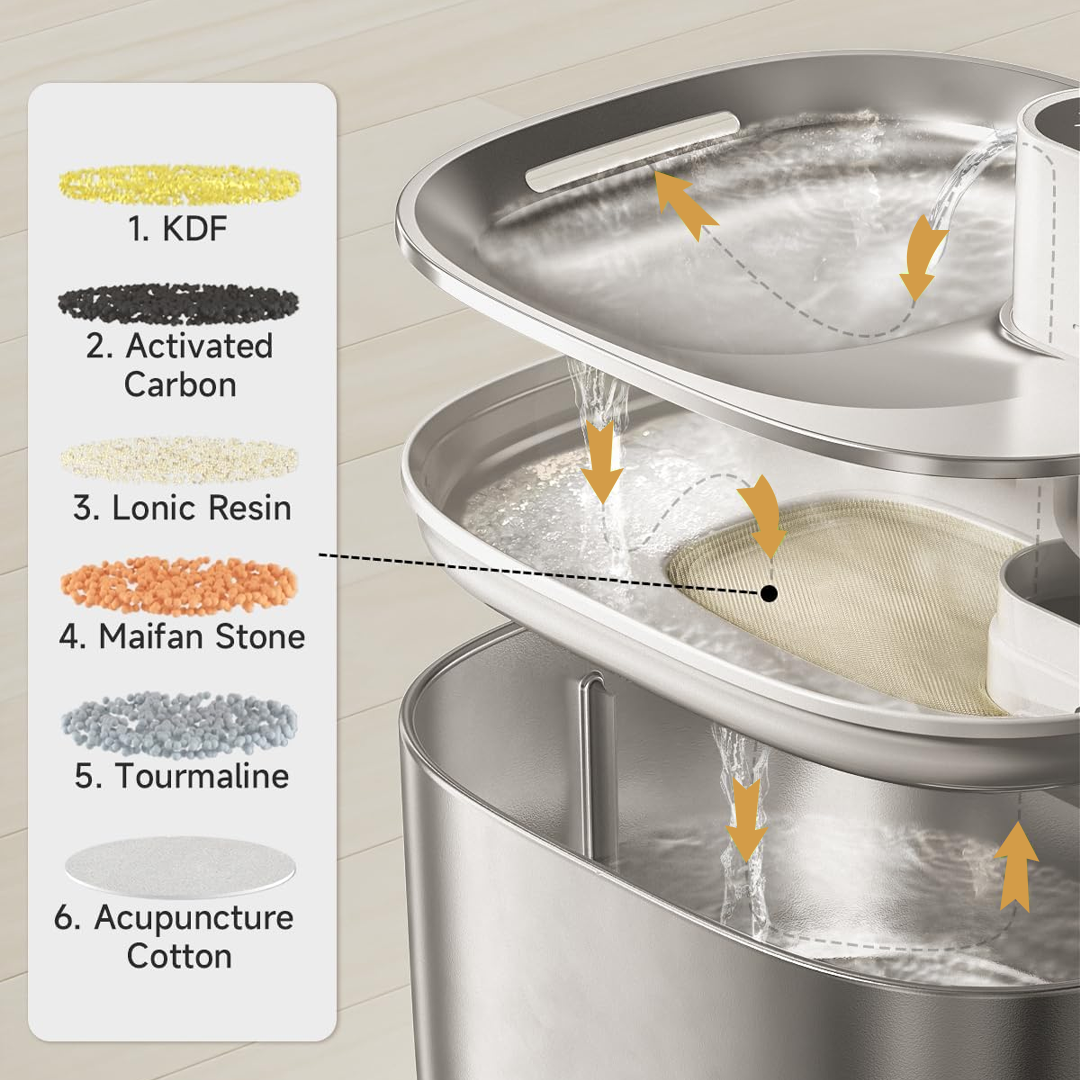 1. KDF

2. Activated Carbon

3. Lonic Resin

4. Maifan Stone

5. Tourmaline

6. Acupuncture Cotton