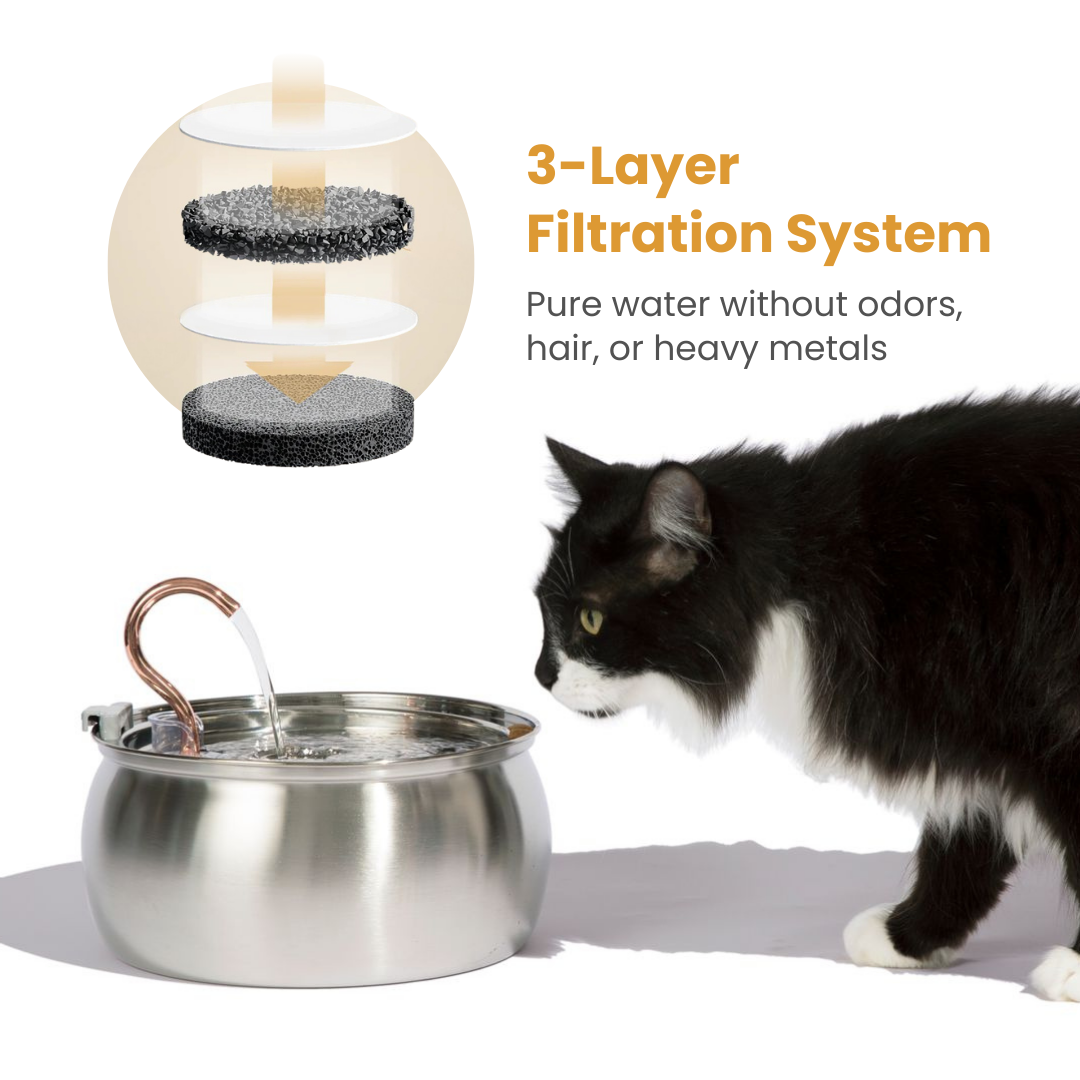 3-Layer Filtration System

Pure water without odors, hair, or heavy metals