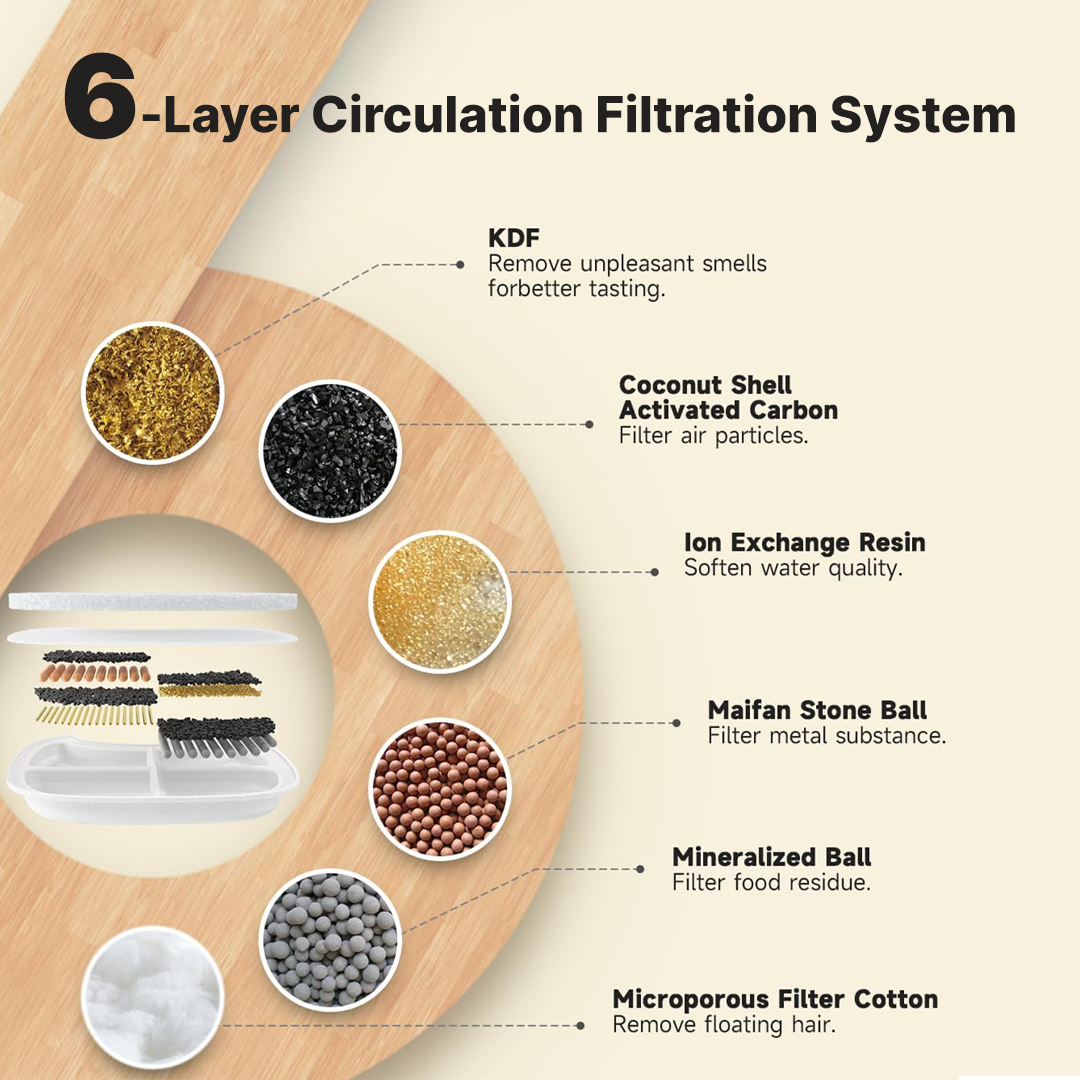 6-Layer Circulation Filtration System

KDF
Remove unpleasant smells forbetter tasting.

Coconut Shell Activated Carbon
Filter air particles.

Ion Exchange Resin
Soften water quality.

Maifan Stone Ball
Filter metal substance.

Mineralized Ball
Filter food residue.

Microporous Filter Cotton
Remove floating hair.